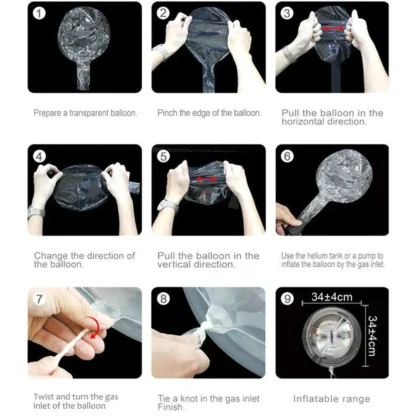 1

Prepare a transparent balloon.

2

Pinch the edge of the balloon.

3

Pull the balloon in the horizontal direction.

4

Change the direction of the balloon.

5

Pull the balloon in the vertical direction.

6

Use the helium tank or a pump to inflate the balloon by the gas inlet.

7

Twist and turn the gas inlet of the balloon

8

Tie a knot in the gas inlet Finish.

9

34±4cm

34±4cm

Inflatable range